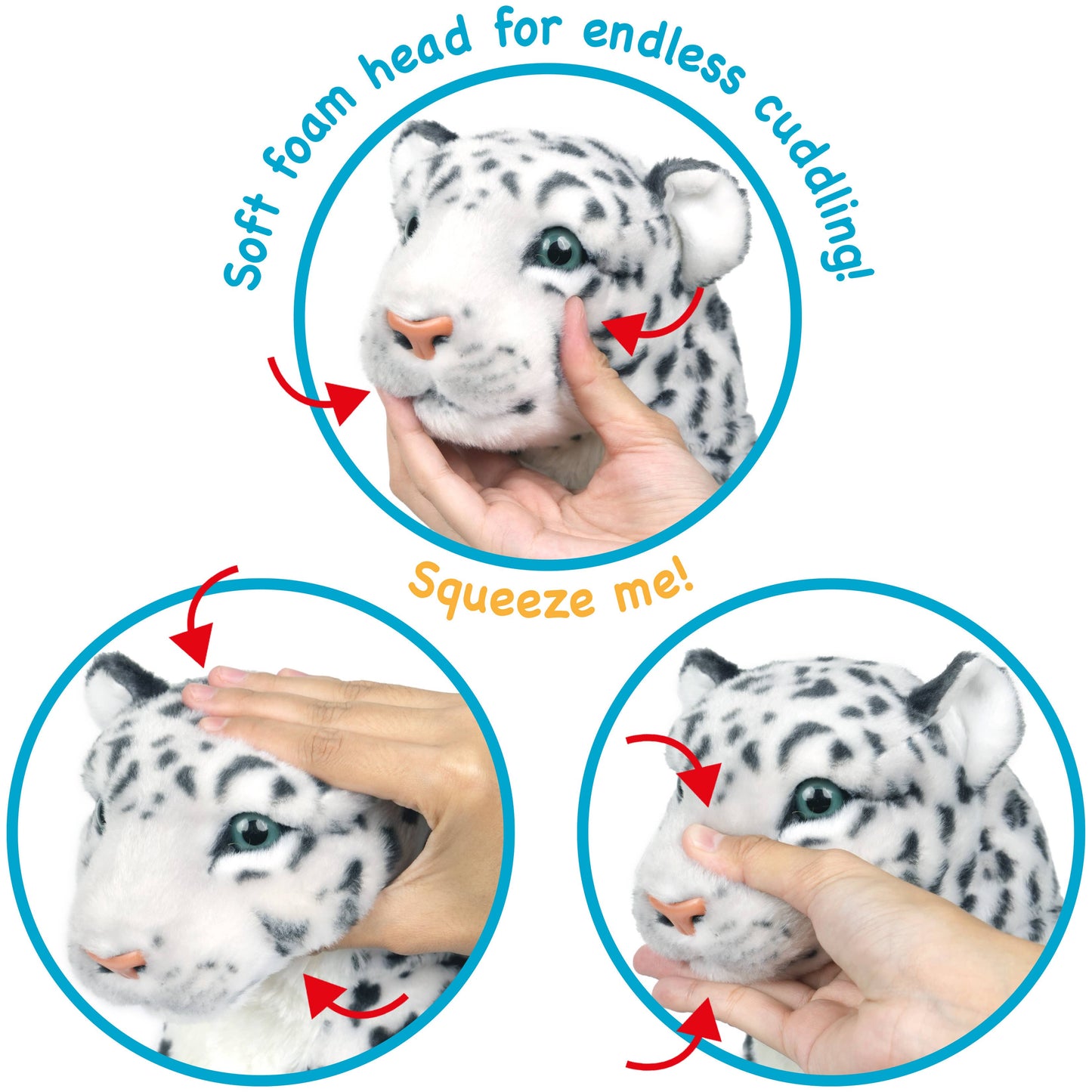 Soft foam head for endless cuddling!

Squeeze me!